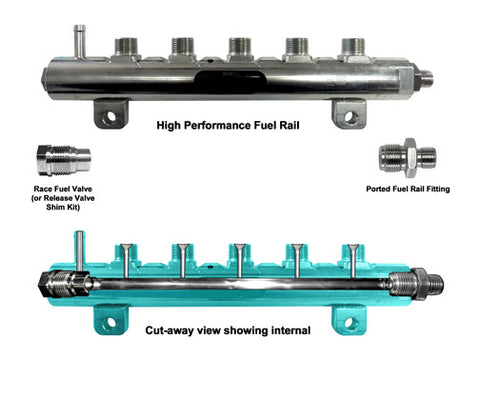 High Performance Fuel Rail

Race Fuel Valve (or Release Valve Shim Kit)

Ported Fuel Rail Fitting

Cut-away view showing internal