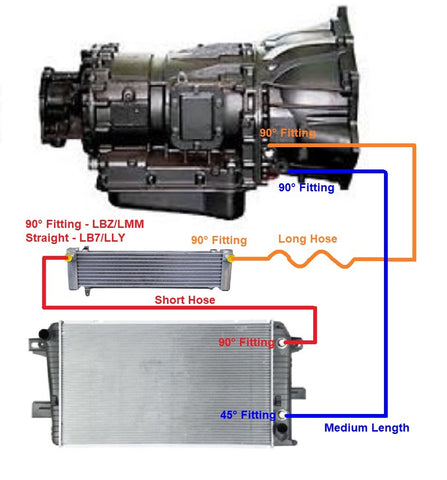 90° Fitting

90° Fitting

90° Fitting - LBZ/LMM
Straight - LB7/LLY

90° Fitting

Long Hose

Short Hose

90° Fitting

45° Fitting

Medium Length